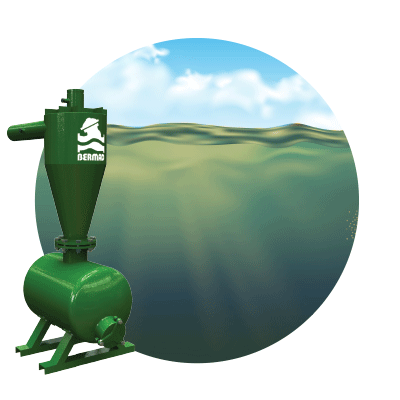 BERMAD