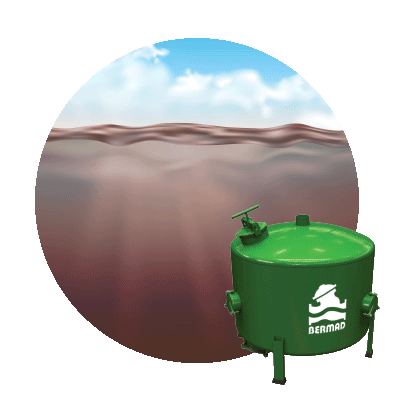 BERMAD