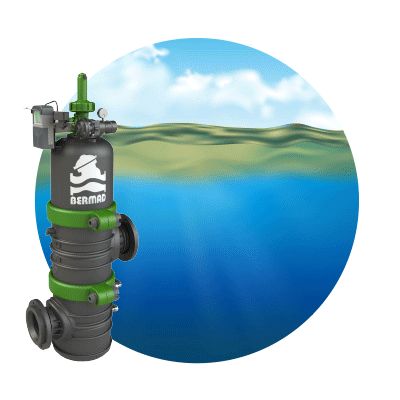 BERMAD